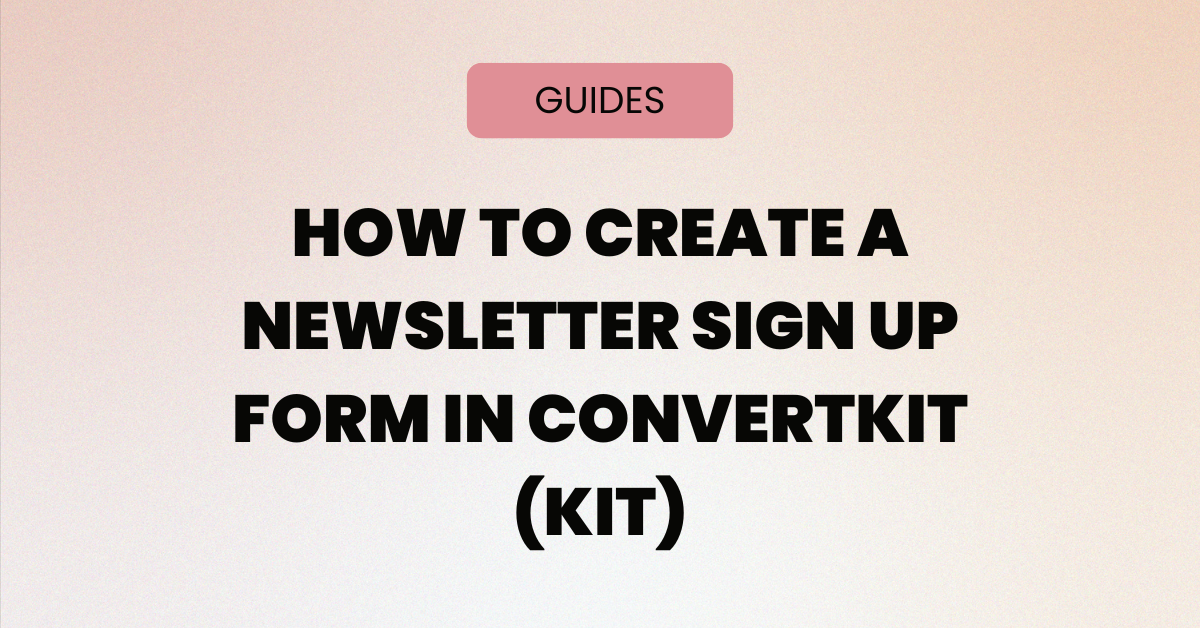 GUIDES

HOW TO CREATE A NEWSLETTER SIGN UP FORM IN CONVERTKIT (KIT)